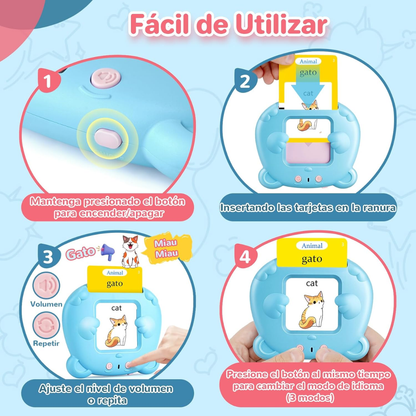 Fácil de Utilizar

1

Mantenga presionado el botón para encender/apagar

2

Animal
gato
cat

Insertando las tarjetas en la ranura

3

Gato

Miau Miau

Animal
gato
cat

Volumen

Repetir

Ajuste el nivel de volumen o repita

4

Animal
gato
cat

Presione el botón al mismo tiempo para cambiar el modo de idioma (3 modos)